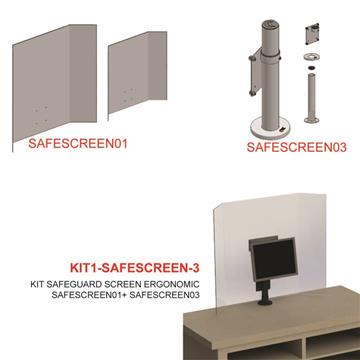 SAFESCREEN01

SAFESCREEN03

KIT1-SAFESCREEN-3

KIT SAFEGUARD SCREEN ERGONOMIC
SAFESCREEN01+ SAFESCREEN03